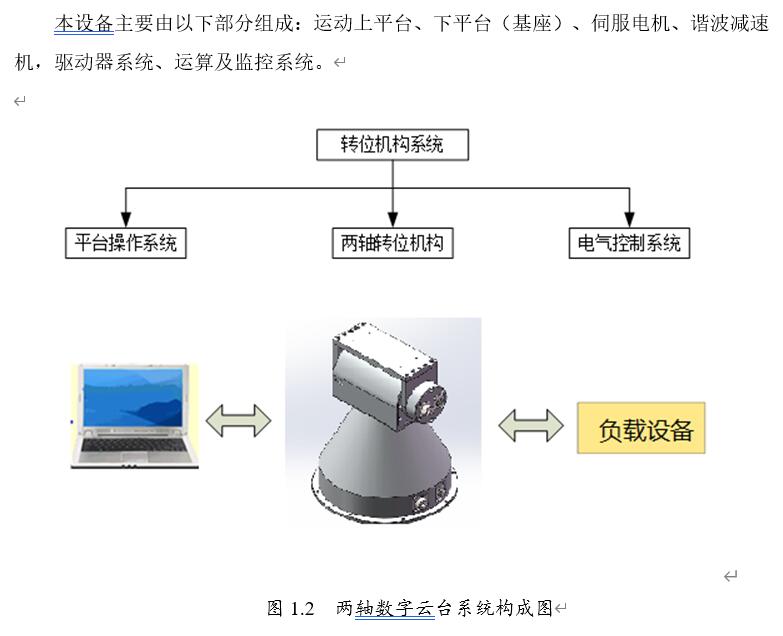 本设备主要由以下部分组成：运动上平台、下平台（基座）、伺服电机、谐波减速机，驱动器系统、运算及监控系统。

转位机构系统

平台操作系统

两轴转位机构

电气控制系统

负载设备

图 1.2　两轴数字云台系统构成图