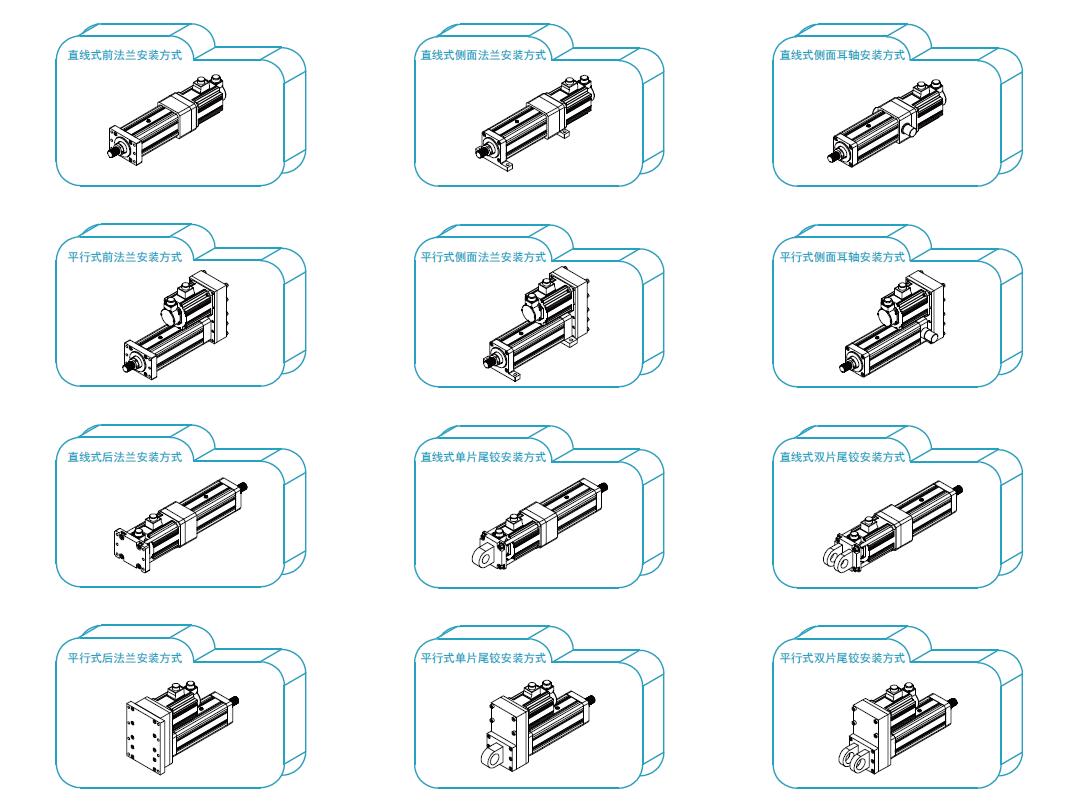 直线式前法兰安装方式

直线式侧面法兰安装方式

直线式侧面耳轴安装方式

平行式前法兰安装方式

平行式侧面法兰安装方式

平行式侧面耳轴安装方式

直线式后法兰安装方式

直线式单片尾铰安装方式

直线式双片尾铰安装方式

平行式后法兰安装方式

平行式单片尾铰安装方式

平行式双片尾铰安装方式